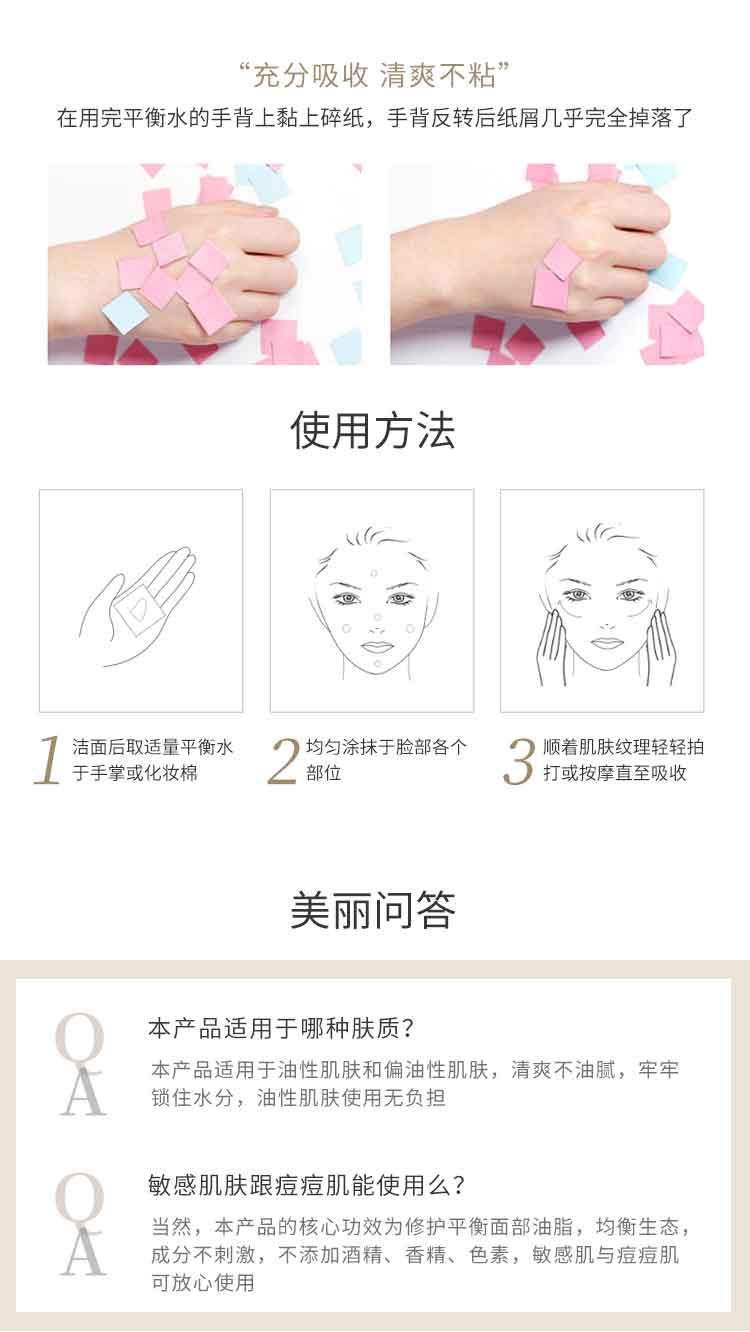 “充分吸收 清爽不粘”
在用完平衡水的手背上黏上碎纸，手背反转后纸屑几乎完全掉落了

使用方法

1 洁面后取适量平衡水于手掌或化妆棉

2 均匀涂抹于脸部各个部位

3 顺着肌肤纹理轻轻拍打或按摩直至吸收

美丽问答

Q A
本产品适用于哪种肤质？
本产品适用于油性肌肤和偏油性肌肤，清爽不油腻，牢牢锁住水分，油性肌肤使用无负担

Q A
敏感肌肤跟痘痘肌能使用么？
当然，本产品的核心功效为修护平衡面部油脂，均衡生态，成分不刺激，不添加酒精、香精、色素，敏感肌与痘痘肌可放心使用